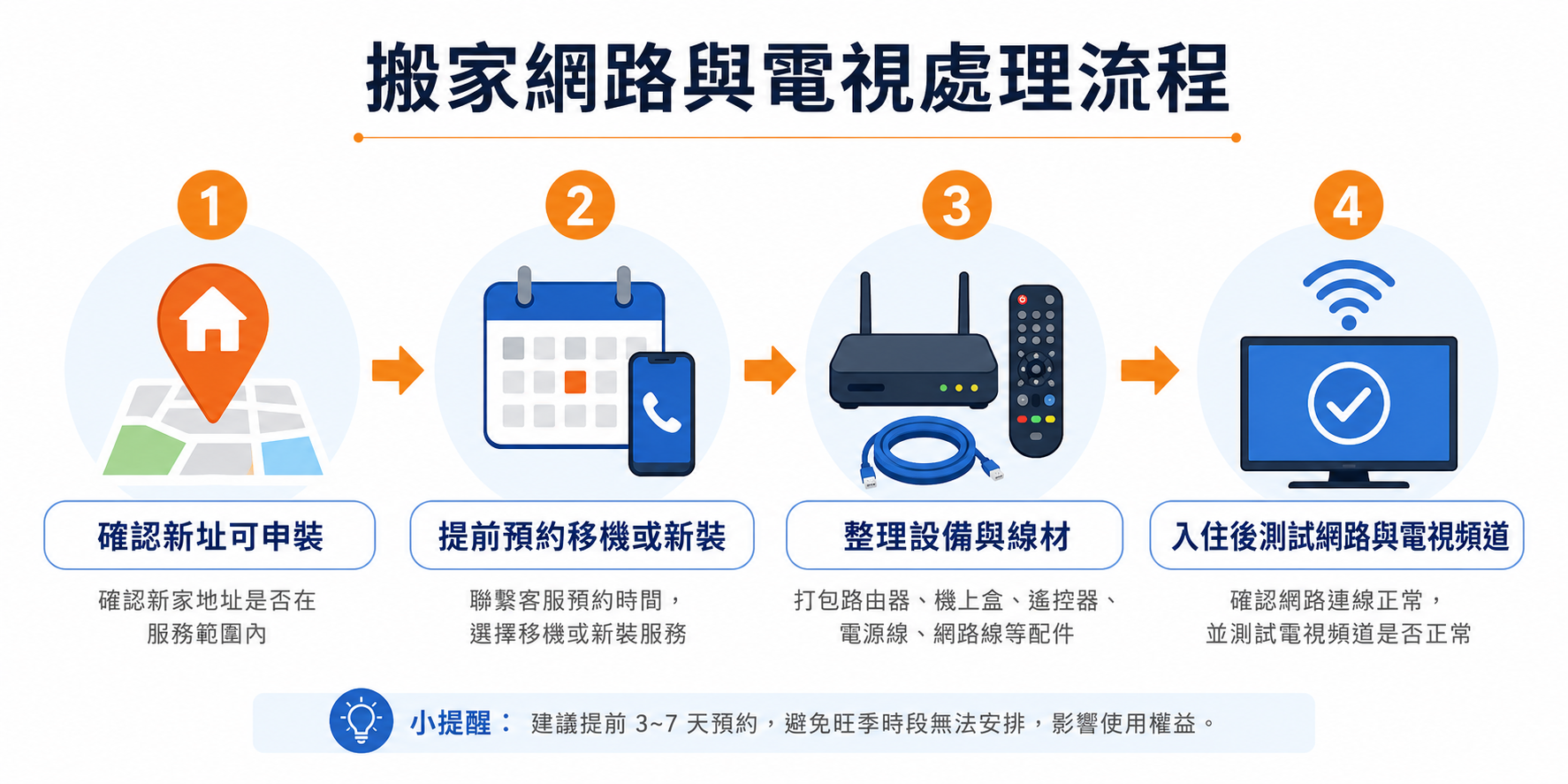 搬家網路與電視處理流程

1

確認新址可申裝

確認新家地址是否在服務範圍內

2

提前預約移機或新裝

聯繫客服預約時間，選擇移機或新裝服務

3

整理設備與線材

打包路由器、機上盒、遙控器、電源線、網路線等配件

4

入住後測試網路與電視頻道

確認網路連線正常，並測試電視頻道是否正常

小提醒： 建議提前 3~7 天預約，避免旺季時段無法安排，影響使用權益。